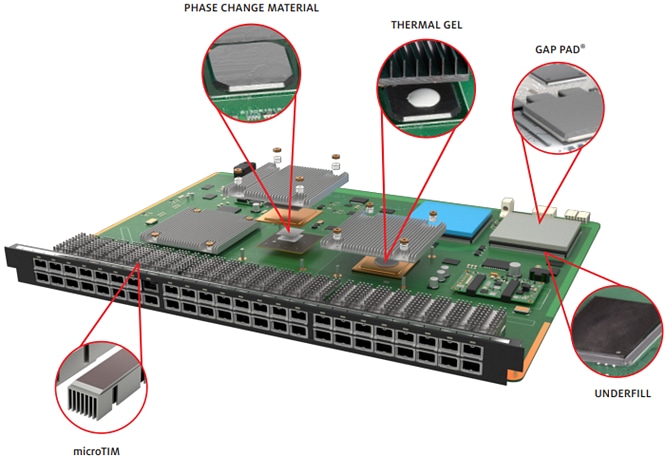 PHASE CHANGE MATERIAL

THERMAL GEL

GAP PAD®

UNDERFILL

microTIM